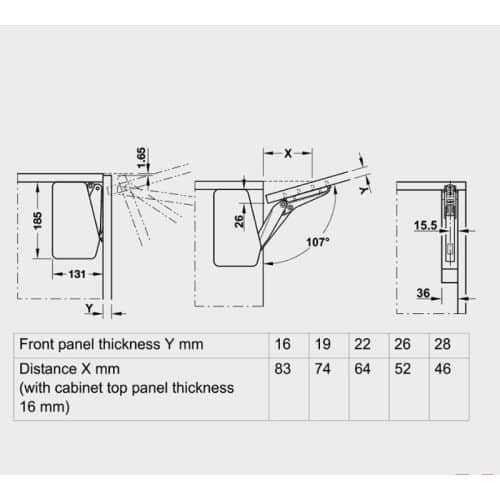 1.65

185

131

Y

X

Y

26

107°

15.5

36

| Front panel thickness Y mm | 16 | 19 | 22 | 26 | 28 |
|---|---|---|---|---|---|
| Distance X mm (with cabinet top panel thickness 16 mm) | 83 | 74 | 64 | 52 | 46 |