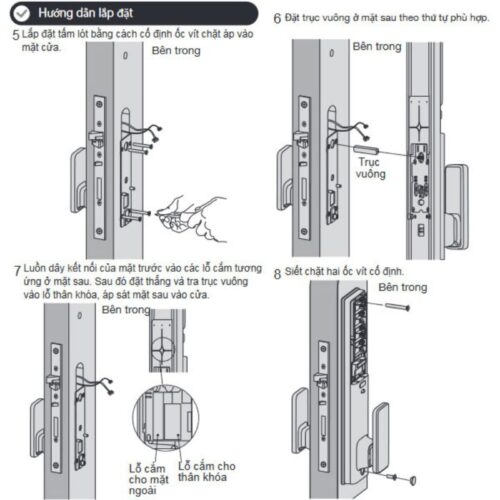 Hướng dẫn lắp đặt

5 Lắp đặt tấm lót bằng cách cố định ốc vít chặt áp vào mặt cửa.

Bên trong

6 Đặt trục vuông ở mặt sau theo thứ tự phù hợp.

Bên trong

Trục vuông

7 Luồn dây kết nối của mặt trước vào các lỗ cắm tương ứng ở mặt sau. Sau đó đặt thẳng và tra trục vuông vào lỗ thân khóa, áp sát mặt sau vào cửa.

Bên trong

Lỗ cắm cho mặt ngoài

Lỗ cắm cho thân khóa

8 Siết chặt hai ốc vít cố định.

Bên trong