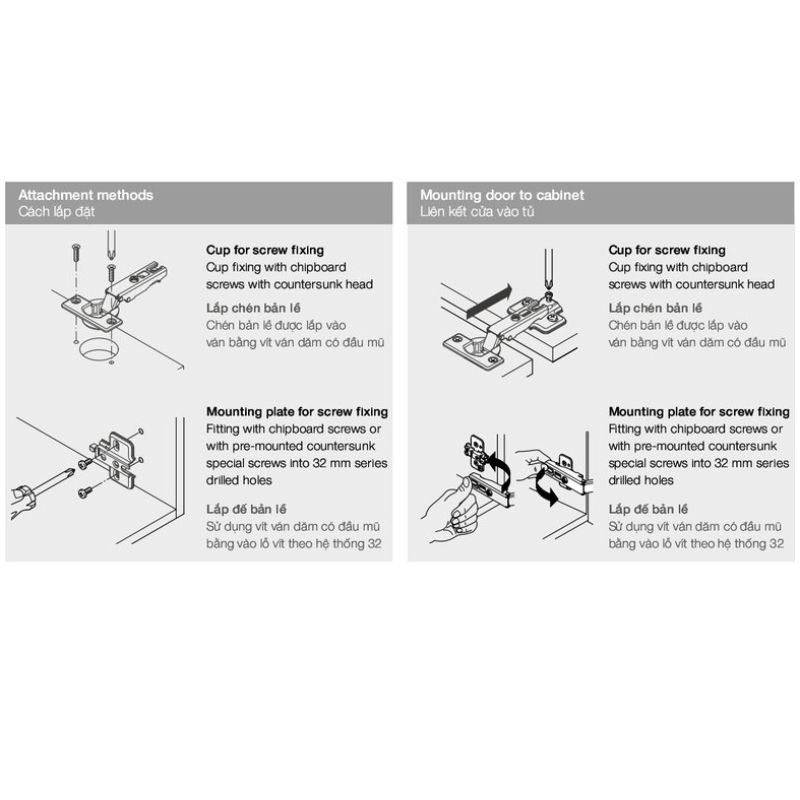 Attachment methods
Cách lắp đặt

Cup for screw fixing
Cup fixing with chipboard screws with countersunk head

Lắp chén bản lề
Chén bản lề được lắp vào ván bằng vít ván dăm có đầu mũ

Mounting plate for screw fixing
Fitting with chipboard screws or with pre-mounted countersunk special screws into 32 mm series drilled holes

Lắp đế bản lề
Sử dụng vít ván dăm có đầu mũ bằng vào lỗ vít theo hệ thống 32

Mounting door to cabinet
Liên kết cửa vào tủ

Cup for screw fixing
Cup fixing with chipboard screws with countersunk head

Lắp chén bản lề
Chén bản lề được lắp vào ván bằng vít ván dăm có đầu mũ

Mounting plate for screw fixing
Fitting with chipboard screws or with pre-mounted countersunk special screws into 32 mm series drilled holes

Lắp đế bản lề
Sử dụng vít ván dăm có đầu mũ bằng vào lỗ vít theo hệ thống 32